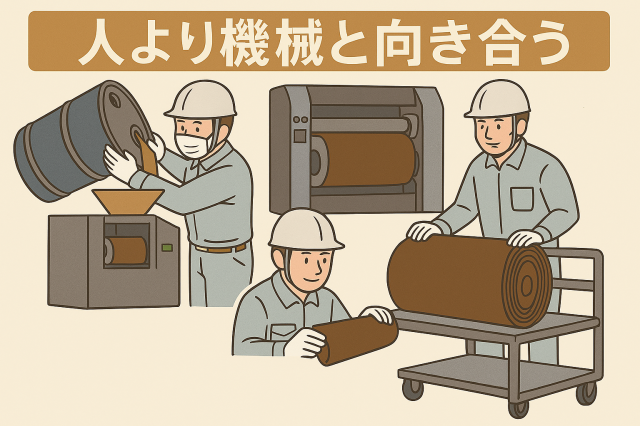 人より機械と向き合う